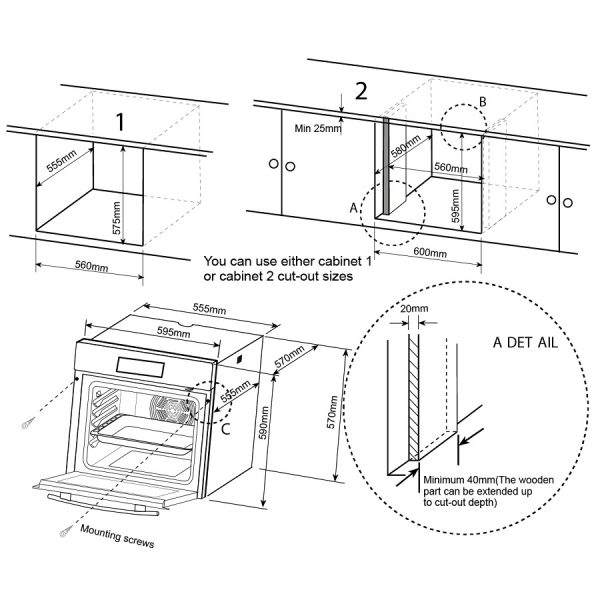 1

555mm

575mm

560mm

2

Min 25mm

B

580mm

560mm

595mm

A

600mm

You can use either cabinet 1 or cabinet 2 cut-out sizes

555mm

595mm

570mm

555mm

C

590mm

570mm

Mounting screws

20mm

A DET AIL

Minimum 40mm(The wooden part can be extended up to cut-out depth)